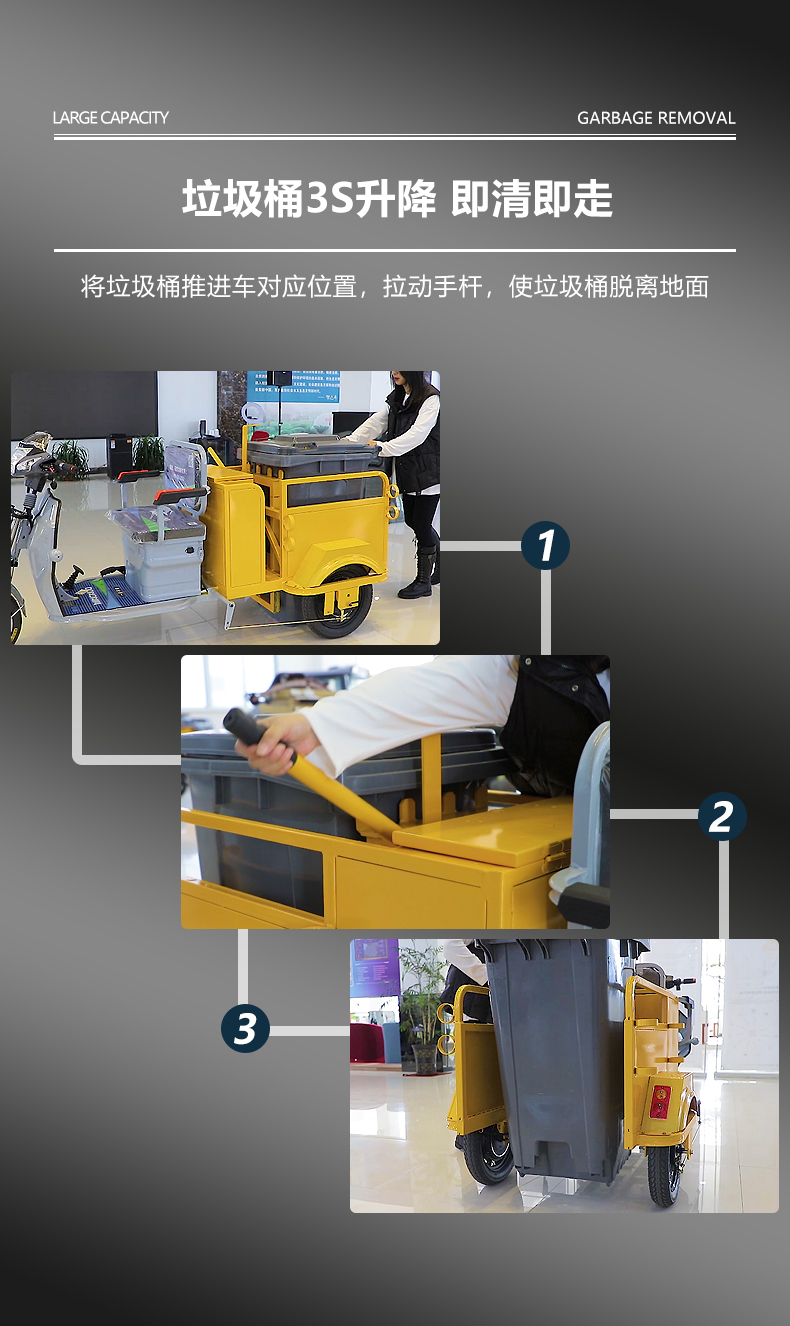 LARGE CAPACITY

GARBAGE REMOVAL

垃圾桶3S升降 即清即走

将垃圾桶推进车对应位置，拉动手杆，使垃圾桶脱离地面

1

2

3