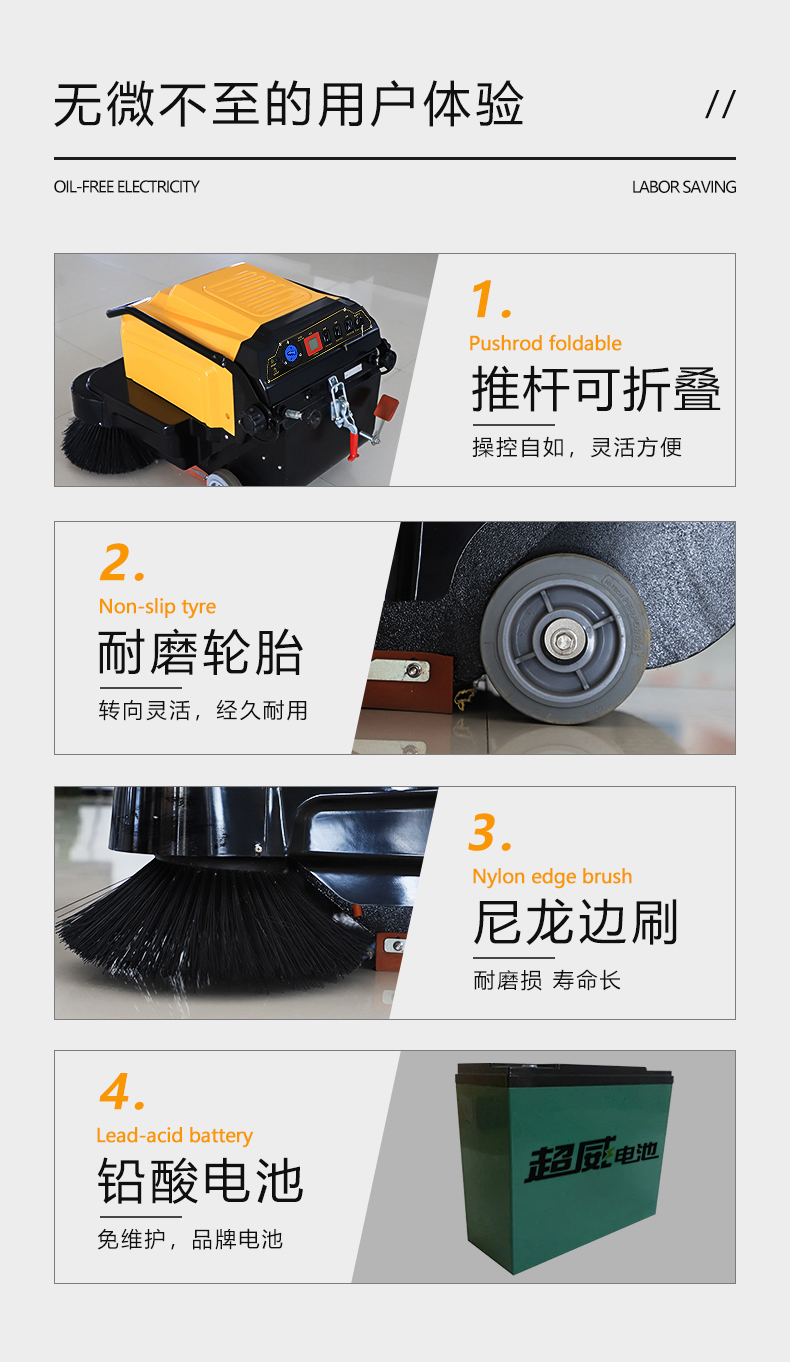 无微不至的用户体验 //

OIL-FREE ELECTRICITY

LABOR SAVING

1.

Pushrod foldable

推杆可折叠

操控自如，灵活方便

2.

Non-slip tyre

耐磨轮胎

转向灵活，经久耐用

3.

Nylon edge brush

尼龙边刷

耐磨损 寿命长

4.

Lead-acid battery

铅酸电池

免维护，品牌电池

超威电池